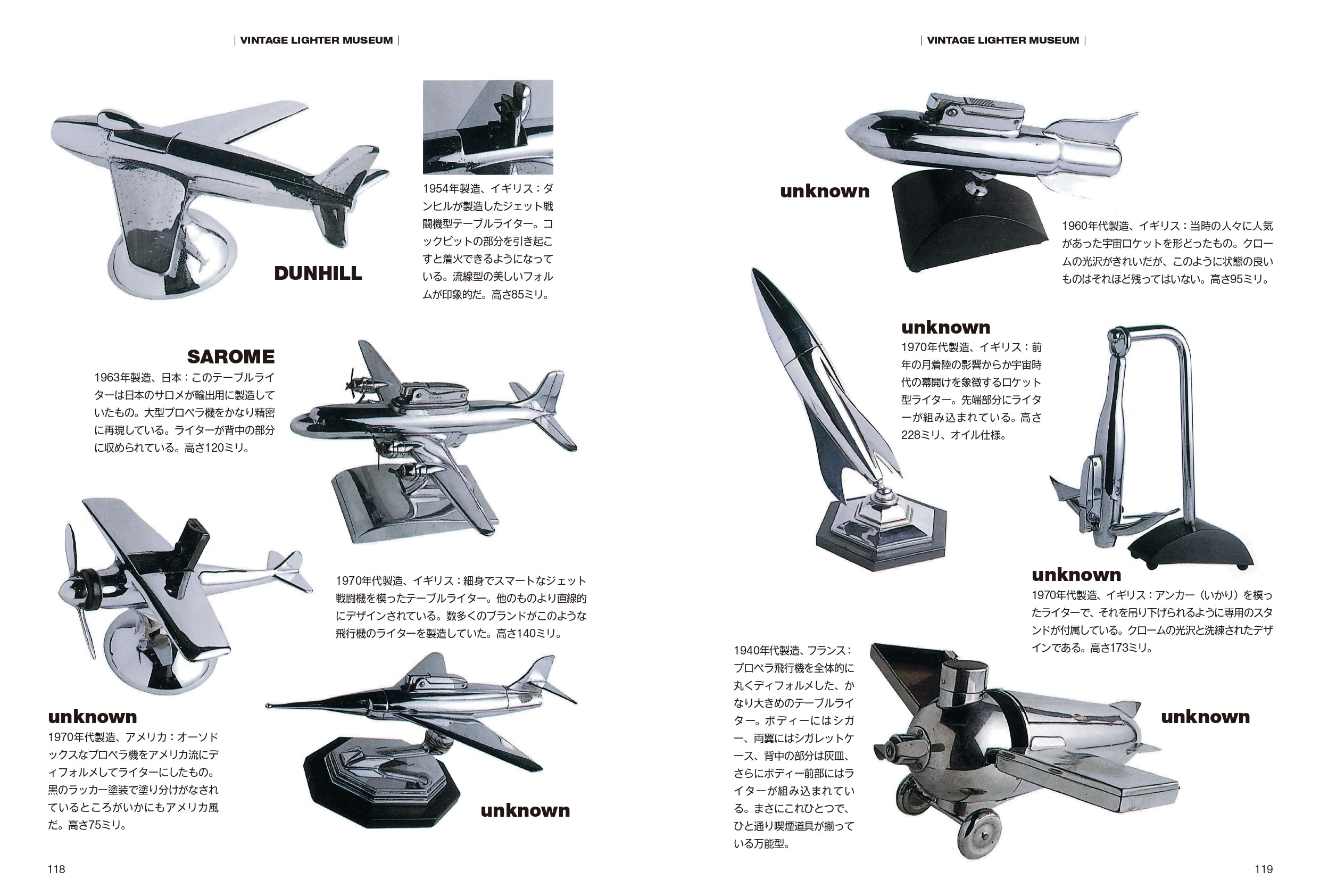 | VINTAGE LIGHTER MUSEUM |

DUNHILL

1954年製造、イギリス：ダンヒルが製造したジェット戦闘機型テーブルライター。コックピットの部分を引き起こすと着火できるようになっている。流線型の美しいフォルムが印象的だ。高さ85ミリ。

SAROME

1963年製造、日本：このテーブルライターは日本のサロメが輸出用に製造していたもの。大型プロペラ機をかなり精密に再現している。ライターが背中の部分に収められている。高さ120ミリ。

1970年代製造、イギリス：細身でスマートなジェット戦闘機を模ったテーブルライター。他のものより直線的にデザインされている。数多くのブランドがこのような飛行機のライターを製造していた。高さ140ミリ。

unknown

1970年代製造、アメリカ：オーソドックスなプロペラ機をアメリカ流にディフォルメしてライターにしたもの。黒のラッカー塗装で塗り分けがなされているところがいかにもアメリカ風だ。高さ75ミリ。

unknown

118

| VINTAGE LIGHTER MUSEUM |

unknown

1960年代製造、イギリス：当時の人々に人気があった宇宙ロケットを形どったもの。クロームの光沢がきれいだが、このように状態の良いものはそれほど残ってはいない。高さ95ミリ。

unknown

1970年代製造、イギリス：前年の月着陸の影響からか宇宙時代の幕開けを象徴するロケット型ライター。先端部分にライターが組み込まれている。高さ228ミリ、オイル仕様。

unknown

1970年代製造、イギリス：アンカー（いかり）を模ったライターで、それを吊り下げられるように専用のスタンドが付属している。クロームの光沢と洗練されたデザインである。高さ173ミリ。

1940年代製造、フランス：プロペラ飛行機を全体的に丸くディフォルメした、かなり大きめのテーブルライター。ボディーにはシガー、両翼にはシガレットケース、背中の部分は灰皿、さらにボディー前部にはライターが組み込まれている。まさにこれひとつで、ひと通り喫煙道具が揃っている万能型。

unknown

119